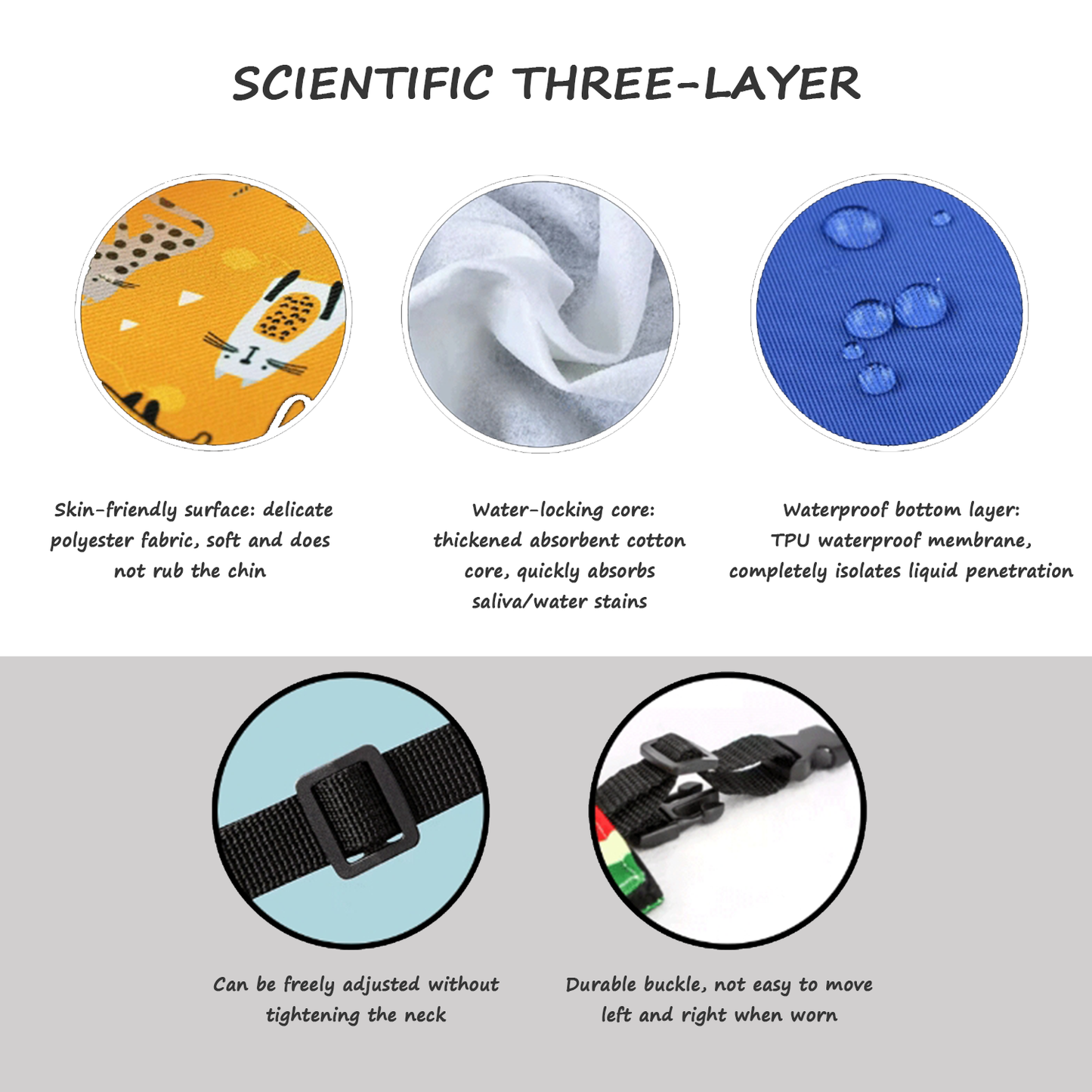 SCIENTIFIC THREE-LAYER

Skin-friendly surface: delicate polyester fabric, soft and does not rub the chin

Water-locking core: thickened absorbent cotton core, quickly absorbs saliva/water stains

Waterproof bottom layer: TPU waterproof membrane, completely isolates liquid penetration

Can be freely adjusted without tightening the neck

Durable buckle, not easy to move left and right when worn